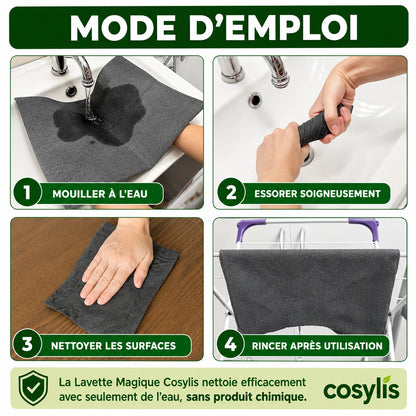 MODE D'EMPLOI

1 MOUILLER À L'EAU

2 ESSORER SOIGNEUSEMENT

3 NETTOYER LES SURFACES

4 RINCER APRÈS UTILISATION

La Lavette Magique Cosylis nettoie efficacement avec seulement de l'eau, sans produit chimique.

cosylis